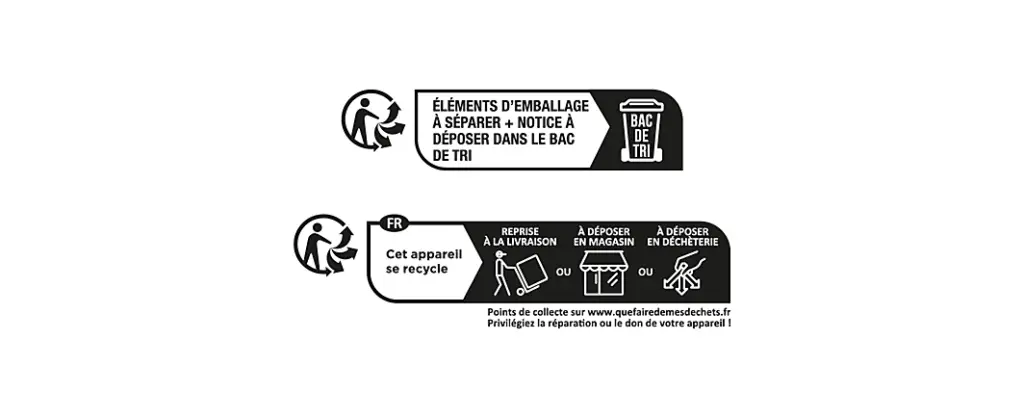 ÉLÉMENTS D'EMBALLAGE À SÉPARER + NOTICE À DÉPOSER DANS LE BAC DE TRI

BAC DE TRI

FR

Cet appareil se recycle

REPRISE À LA LIVRAISON

OU

À DÉPOSER EN MAGASIN

OU

À DÉPOSER EN DÉCHÈTERIE

Points de collecte sur www.quefairedemesdechets.fr
Privilégiez la réparation ou le don de votre appareil !